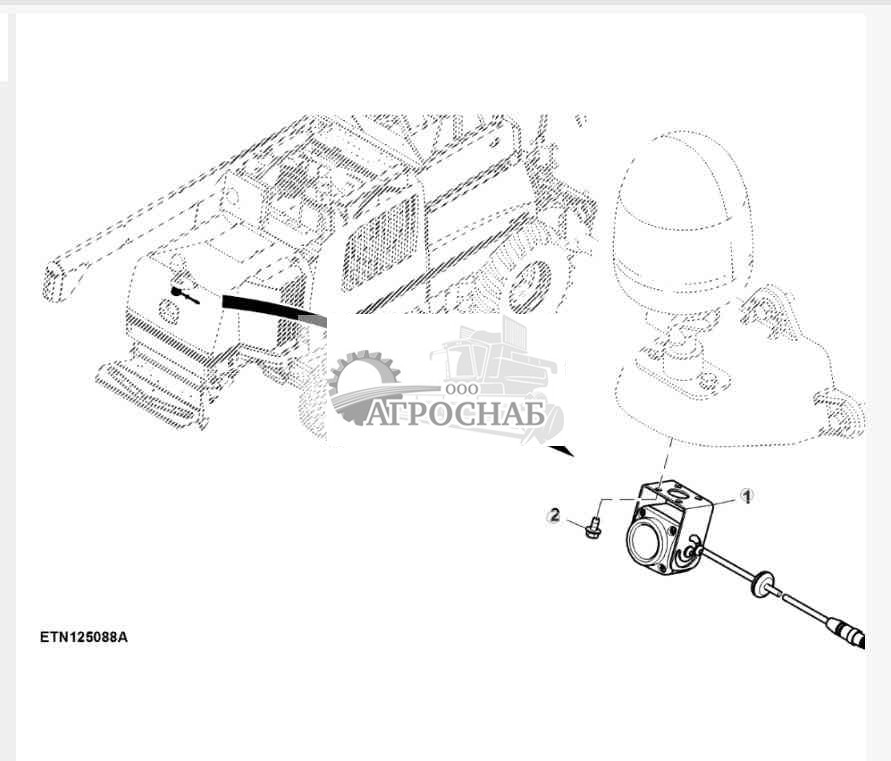 ООО
АГРОСНАБ

1

2

ETN125088A